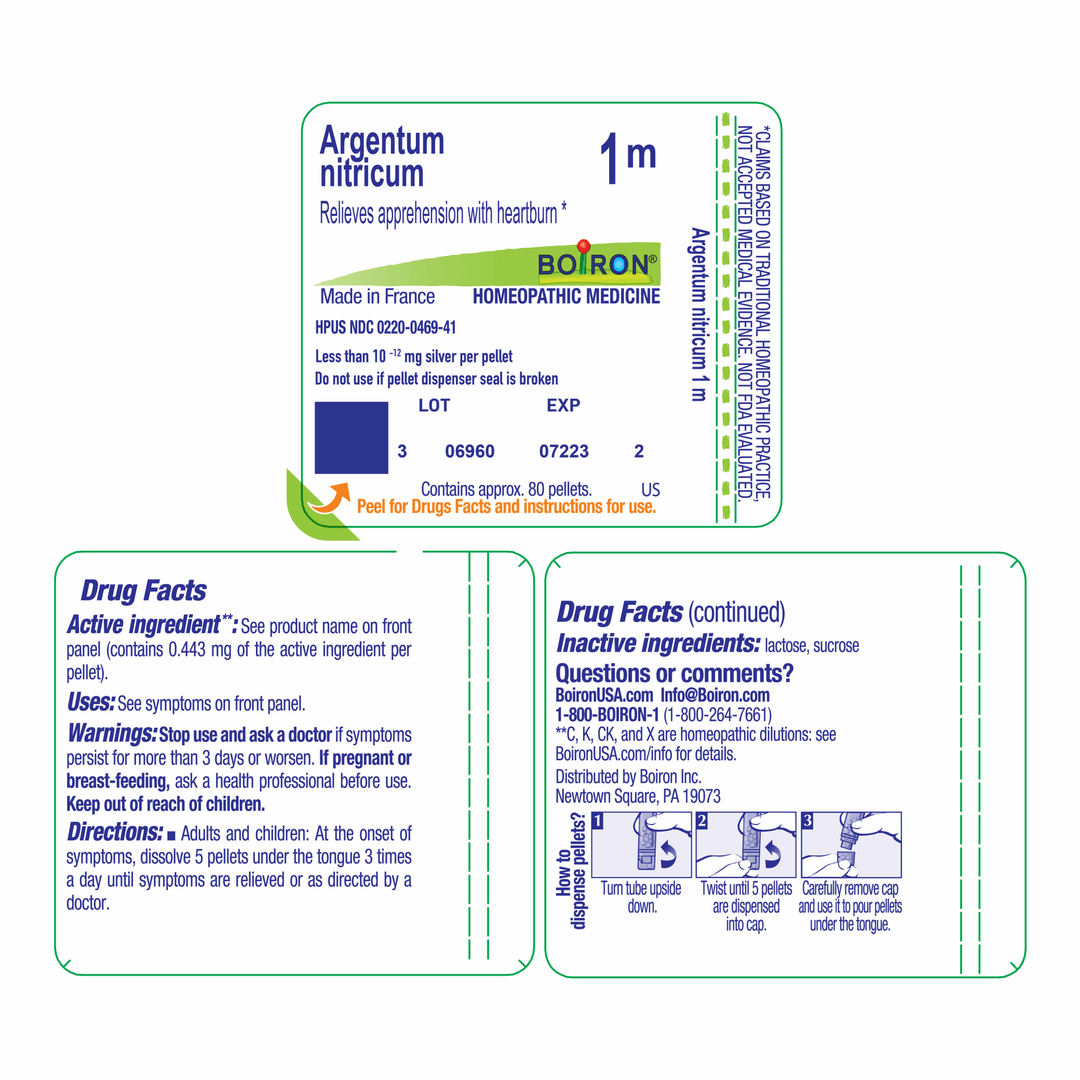 Argentum nitricum

1 m

Relieves apprehension with heartburn *

BOIRON®

Made in France HOMEOPATHIC MEDICINE

HPUS NDC 0220-0469-41

Less than $10^{-12}$ mg silver per pellet

Do not use if pellet dispenser seal is broken

LOT EXP

3 06960 07223 2

Contains approx. 80 pellets. US

Peel for Drugs Facts and instructions for use.

Argentum nitricum 1 m

*CLAIMS BASED ON TRADITIONAL HOMEOPATHIC PRACTICE, NOT ACCEPTED MEDICAL EVIDENCE. NOT FDA EVALUATED.

Drug Facts

Active ingredient**: See product name on front panel (contains 0.443 mg of the active ingredient per pellet).

Uses: See symptoms on front panel.

Warnings: Stop use and ask a doctor if symptoms persist for more than 3 days or worsen. If pregnant or breast-feeding, ask a health professional before use. Keep out of reach of children.

Directions: ■ Adults and children: At the onset of symptoms, dissolve 5 pellets under the tongue 3 times a day until symptoms are relieved or as directed by a doctor.

Drug Facts (continued)

Inactive ingredients: lactose, sucrose

Questions or comments?

BoironUSA.com Info@Boiron.com

1-800-BOIRON-1 (1-800-264-7661)

**C, K, CK, and X are homeopathic dilutions: see BoironUSA.com/info for details.

Distributed by Boiron Inc.
Newtown Square, PA 19073

How to dispense pellets?

1 Turn tube upside down.

2 Twist until 5 pellets are dispensed into cap.

3 Carefully remove cap and use it to pour pellets under the tongue.