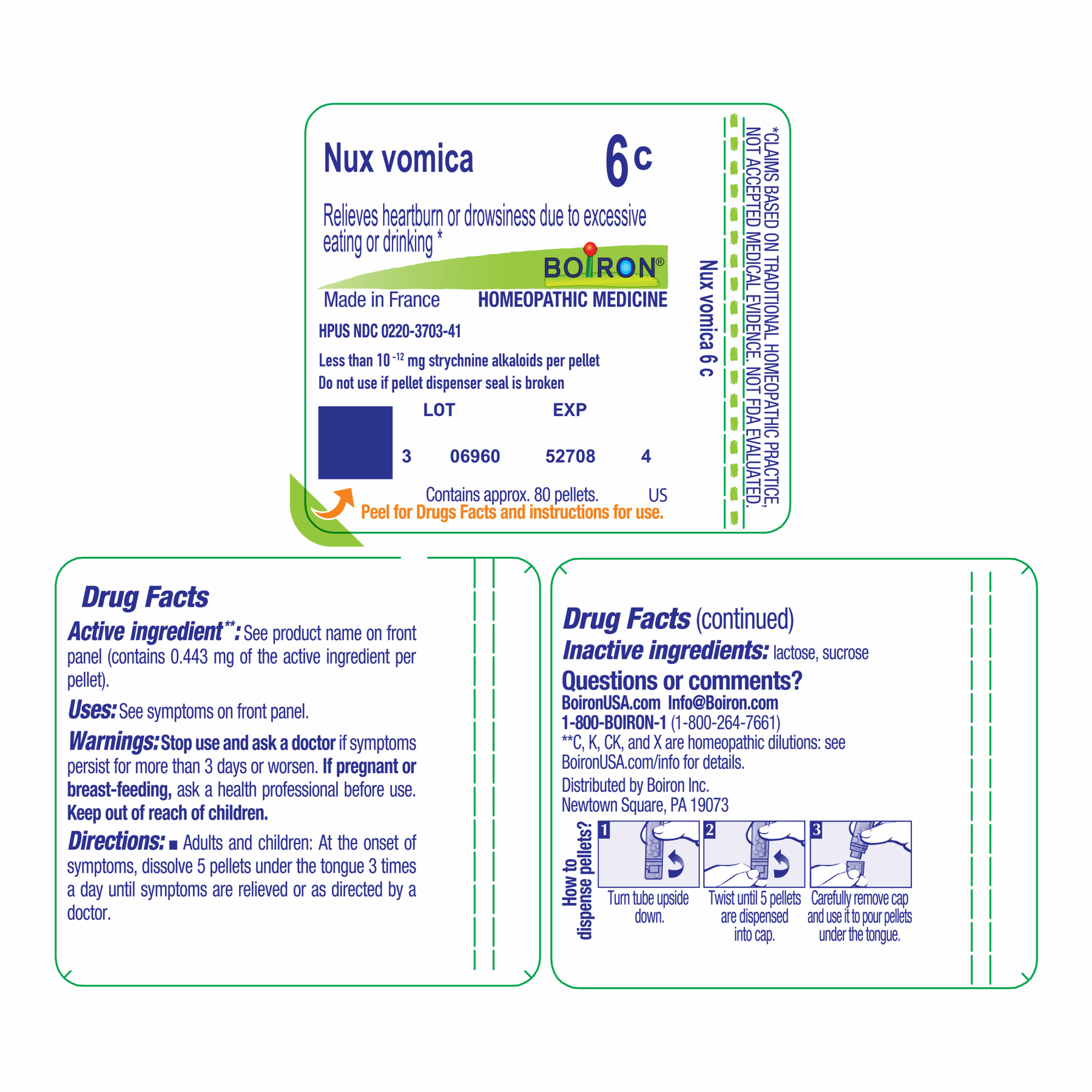 Nux vomica 6 c

Relieves heartburn or drowsiness due to excessive eating or drinking *

BOIRON®

Made in France HOMEOPATHIC MEDICINE

HPUS NDC 0220-3703-41

Less than $10^{-12}$ mg strychnine alkaloids per pellet

Do not use if pellet dispenser seal is broken

LOT EXP

3 06960 52708 4

Contains approx. 80 pellets. US

Peel for Drugs Facts and instructions for use.

Nux vomica 6 c

*CLAIMS BASED ON TRADITIONAL HOMEOPATHIC PRACTICE, NOT ACCEPTED MEDICAL EVIDENCE. NOT FDA EVALUATED.

Drug Facts

Active ingredient**: See product name on front panel (contains 0.443 mg of the active ingredient per pellet).

Uses: See symptoms on front panel.

Warnings: Stop use and ask a doctor if symptoms persist for more than 3 days or worsen. If pregnant or breast-feeding, ask a health professional before use. Keep out of reach of children.

Directions: ■ Adults and children: At the onset of symptoms, dissolve 5 pellets under the tongue 3 times a day until symptoms are relieved or as directed by a doctor.

Drug Facts (continued)

Inactive ingredients: lactose, sucrose

Questions or comments?

BoironUSA.com Info@Boiron.com

1-800-BOIRON-1 (1-800-264-7661)

**C, K, CK, and X are homeopathic dilutions: see BoironUSA.com/info for details.

Distributed by Boiron Inc.
Newtown Square, PA 19073

How to dispense pellets?

1 Turn tube upside down.

2 Twist until 5 pellets are dispensed into cap.

3 Carefully remove cap and use it to pour pellets under the tongue.