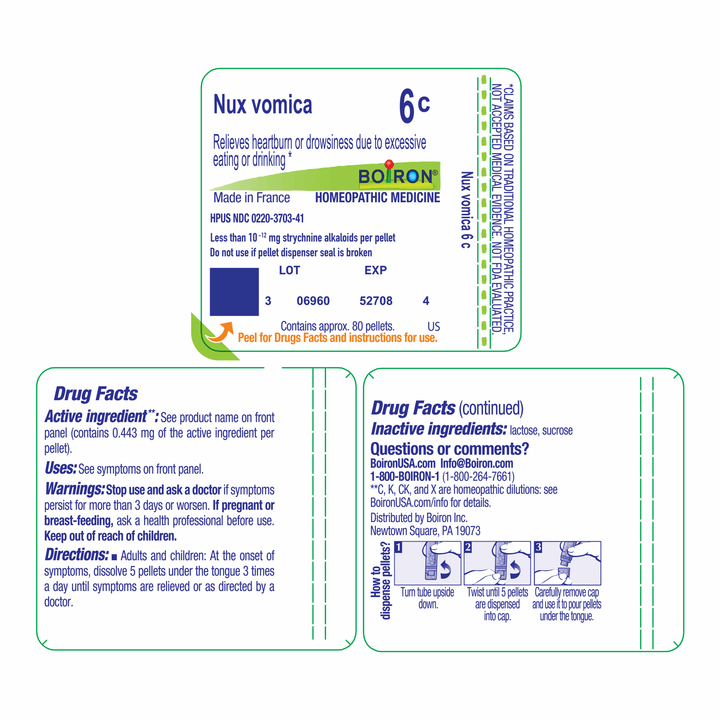 Nux vomica 6c

Relieves heartburn or drowsiness due to excessive eating or drinking *

BOIRON®

Made in France HOMEOPATHIC MEDICINE

HPUS NDC 0220-3703-41

Less than $10^{-12}$ mg strychnine alkaloids per pellet
Do not use if pellet dispenser seal is broken

LOT EXP

3 06960 52708 4

Contains approx. 80 pellets. US

Peel for Drugs Facts and instructions for use.

Nux vomica 6 c

*CLAIMS BASED ON TRADITIONAL HOMEOPATHIC PRACTICE, NOT ACCEPTED MEDICAL EVIDENCE. NOT FDA EVALUATED.

Drug Facts

Active ingredient**: See product name on front panel (contains 0.443 mg of the active ingredient per pellet).

Uses: See symptoms on front panel.

Warnings: Stop use and ask a doctor if symptoms persist for more than 3 days or worsen. If pregnant or breast-feeding, ask a health professional before use. Keep out of reach of children.

Directions: ■ Adults and children: At the onset of symptoms, dissolve 5 pellets under the tongue 3 times a day until symptoms are relieved or as directed by a doctor.

Drug Facts (continued)

Inactive ingredients: lactose, sucrose

Questions or comments?
BoironUSA.com Info@Boiron.com
1-800-BOIRON-1 (1-800-264-7661)
**C, K, CK, and X are homeopathic dilutions: see BoironUSA.com/info for details.
Distributed by Boiron Inc.
Newtown Square, PA 19073

How to dispense pellets?

1 Turn tube upside down.

2 Twist until 5 pellets are dispensed into cap.

3 Carefully remove cap and use it to pour pellets under the tongue.