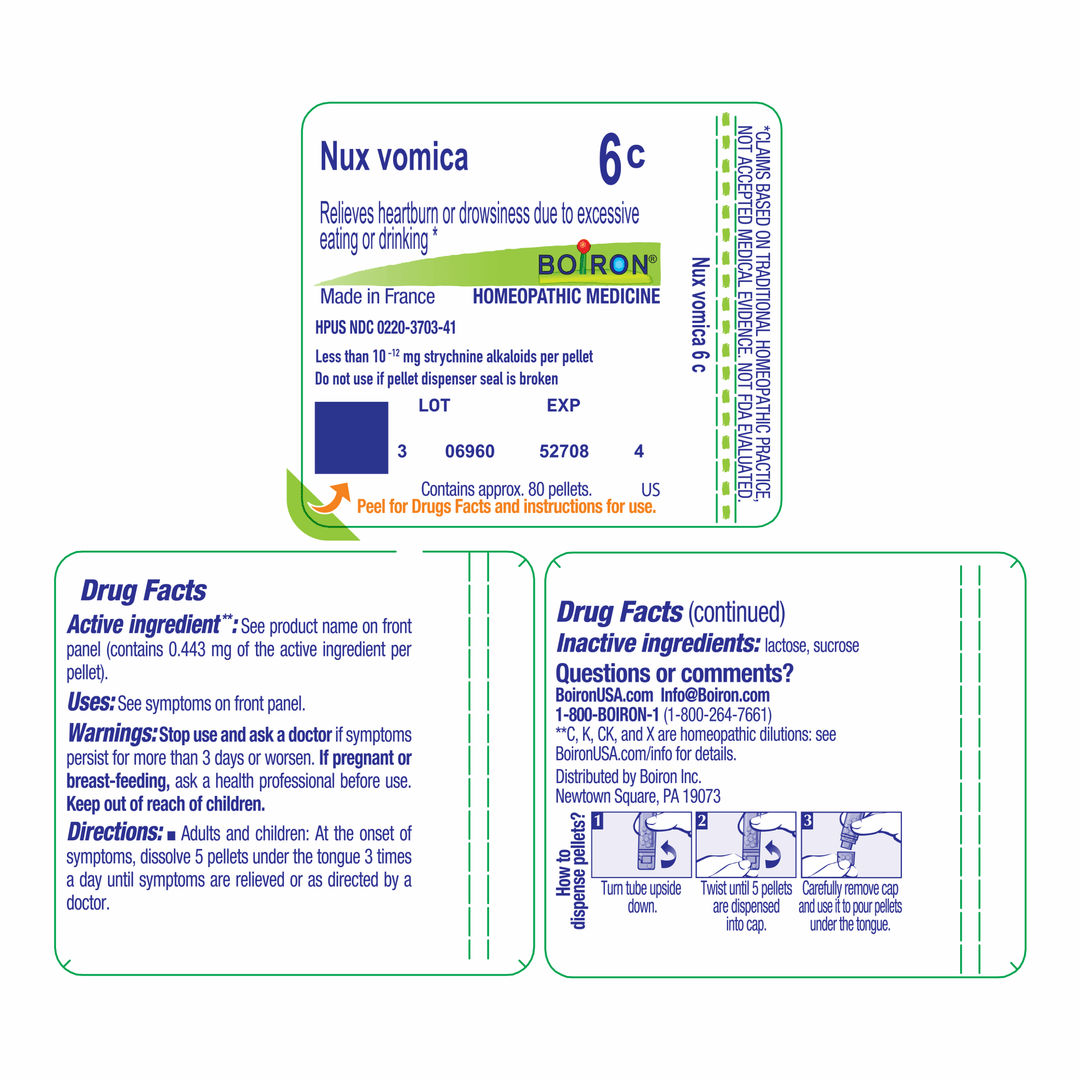 Nux vomica 6c

Relieves heartburn or drowsiness due to excessive eating or drinking *

BOIRON®

Made in France HOMEOPATHIC MEDICINE

HPUS NDC 0220-3703-41

Less than $10^{-12}$ mg strychnine alkaloids per pellet
Do not use if pellet dispenser seal is broken

LOT EXP

3 06960 52708 4

Contains approx. 80 pellets. US

Peel for Drugs Facts and instructions for use.

Nux vomica 6 c

*CLAIMS BASED ON TRADITIONAL HOMEOPATHIC PRACTICE, NOT ACCEPTED MEDICAL EVIDENCE. NOT FDA EVALUATED.

Drug Facts

Active ingredient**: See product name on front panel (contains 0.443 mg of the active ingredient per pellet).

Uses: See symptoms on front panel.

Warnings: Stop use and ask a doctor if symptoms persist for more than 3 days or worsen. If pregnant or breast-feeding, ask a health professional before use. Keep out of reach of children.

Directions: ■ Adults and children: At the onset of symptoms, dissolve 5 pellets under the tongue 3 times a day until symptoms are relieved or as directed by a doctor.

Drug Facts (continued)

Inactive ingredients: lactose, sucrose

Questions or comments?
BoironUSA.com Info@Boiron.com
1-800-BOIRON-1 (1-800-264-7661)
**C, K, CK, and X are homeopathic dilutions: see BoironUSA.com/info for details.

Distributed by Boiron Inc.
Newtown Square, PA 19073

How to dispense pellets?

1 Turn tube upside down.

2 Twist until 5 pellets are dispensed into cap.

3 Carefully remove cap and use it to pour pellets under the tongue.